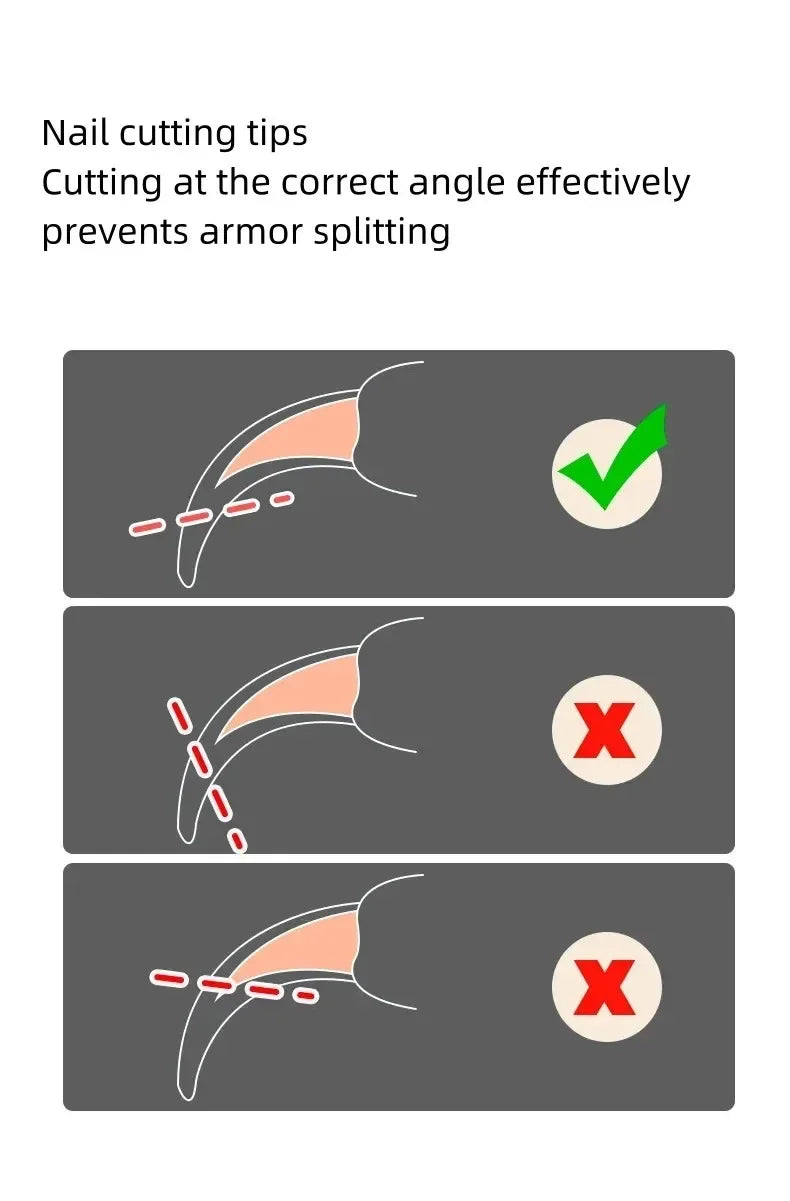 Nail cutting tips
Cutting at the correct angle effectively prevents armor splitting