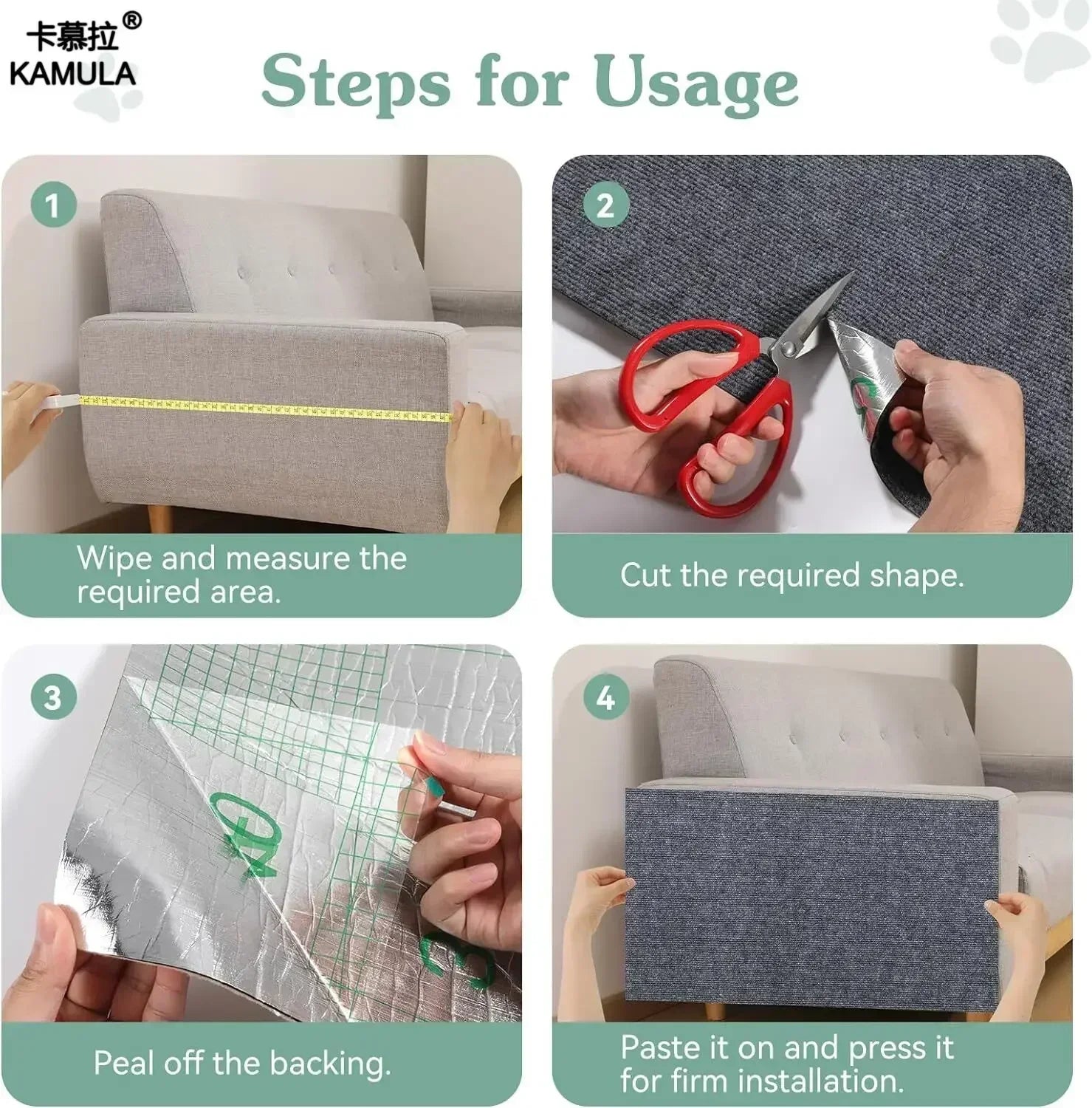 卡慕拉®
KAMULA

Steps for Usage

1
Wipe and measure the required area.

2
Cut the required shape.

3
Peal off the backing.

4
Paste it on and press it for firm installation.