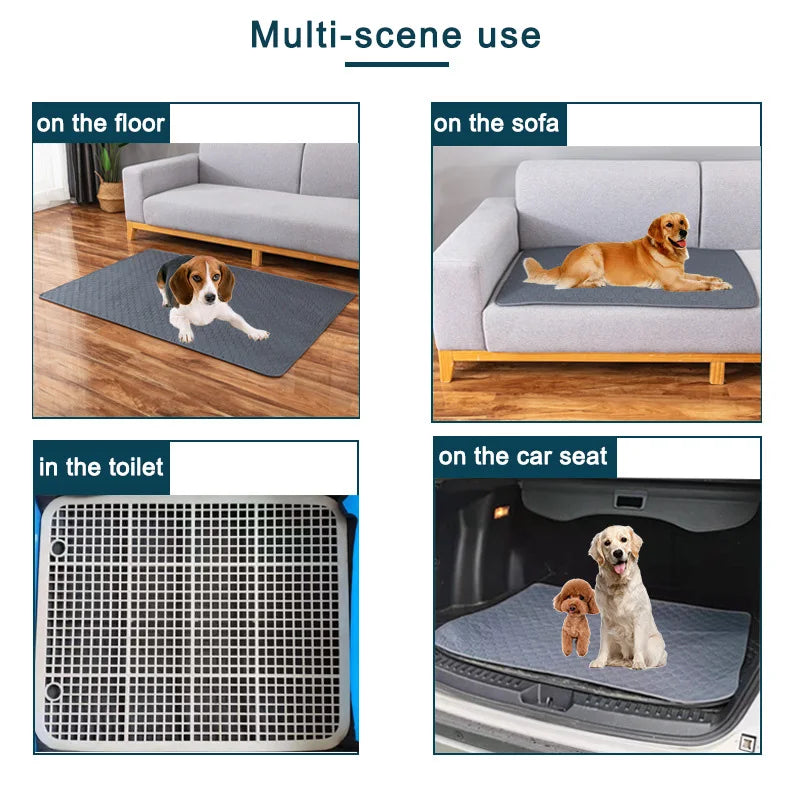 Multi-scene use

on the floor

on the sofa

in the toilet

on the car seat