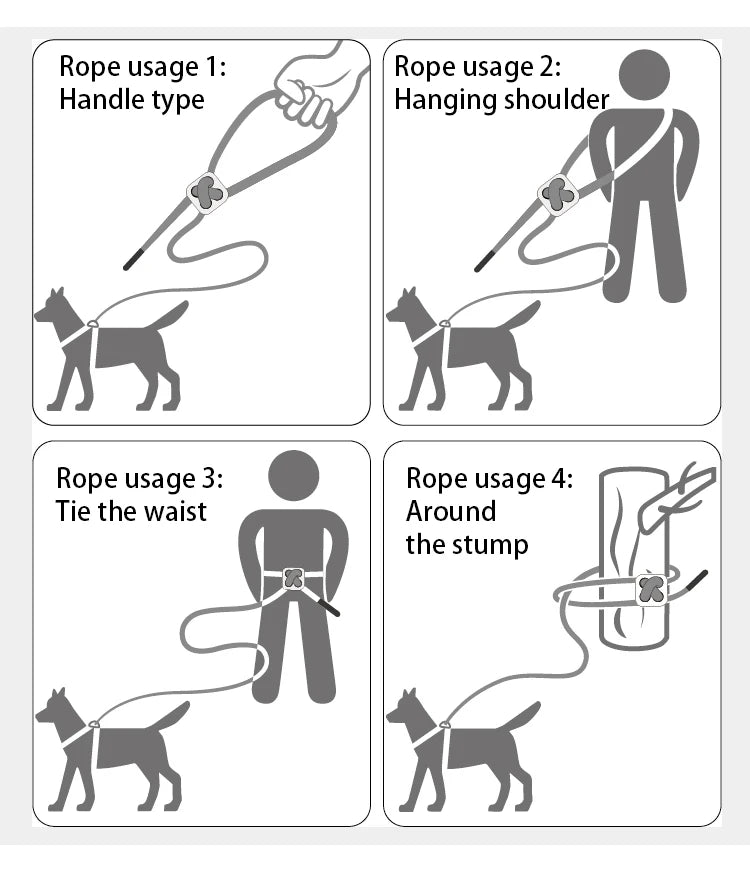 Rope usage 1:
Handle type

Rope usage 2:
Hanging shoulder

Rope usage 3:
Tie the waist

Rope usage 4:
Around
the stump