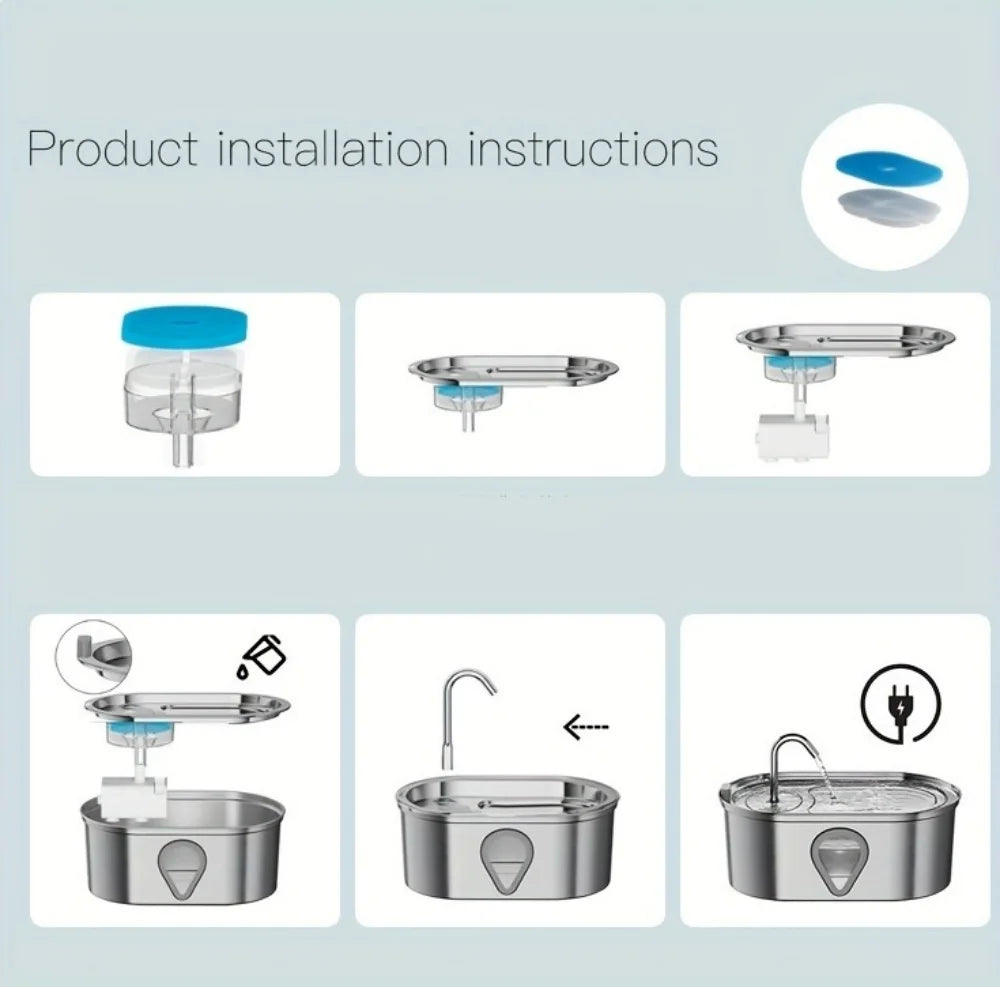 Product installation instructions