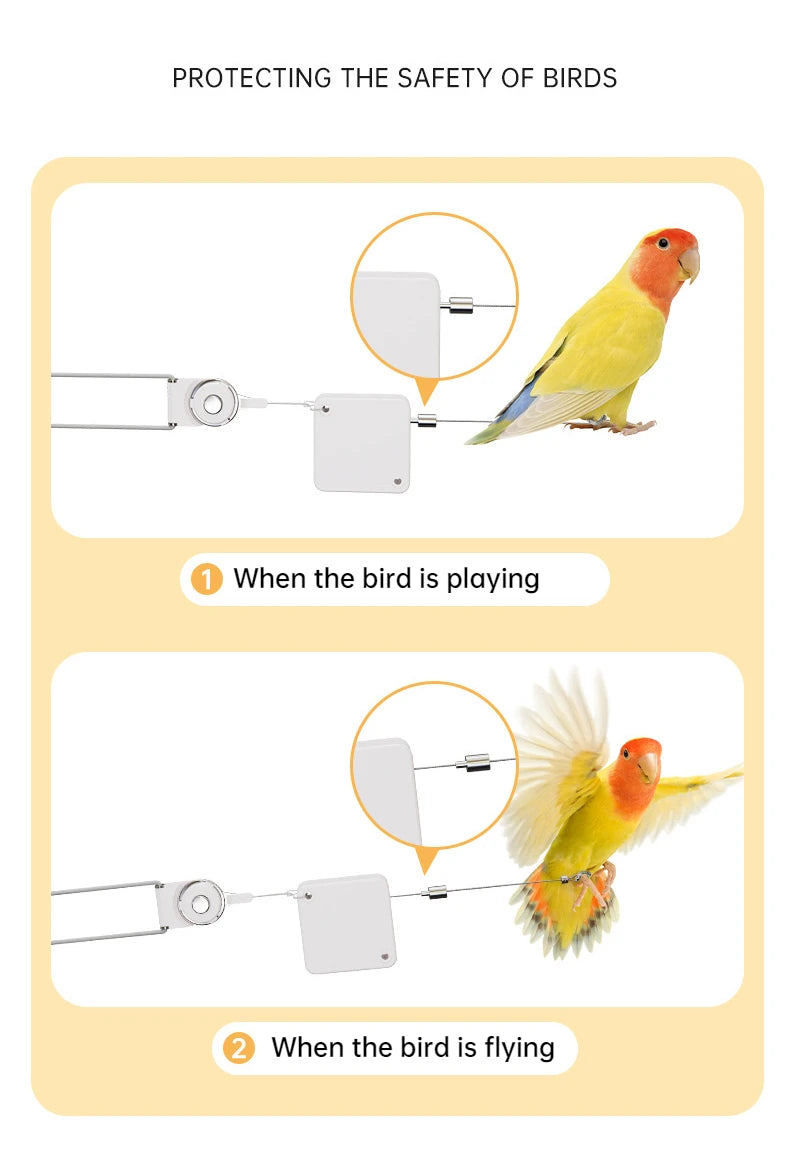 PROTECTING THE SAFETY OF BIRDS

1 When the bird is playing

2 When the bird is flying