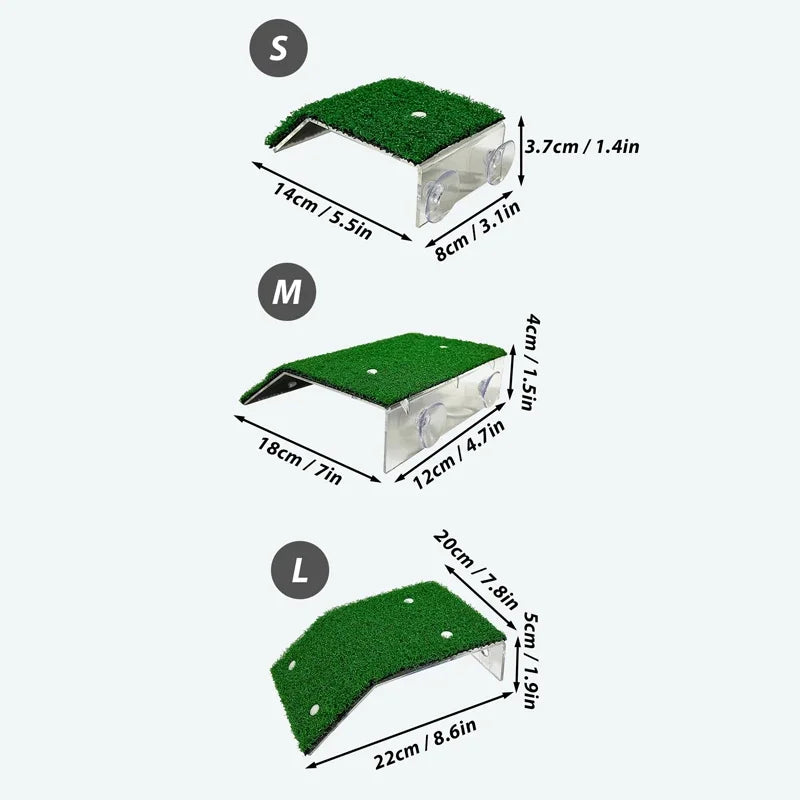 S

3.7cm / 1.4in

14cm / 5.5in

8cm / 3.1in

M

4cm / 1.5in

18cm / 7in

12cm / 4.7in

L

20cm / 7.8in

5cm / 1.9in

22cm / 8.6in