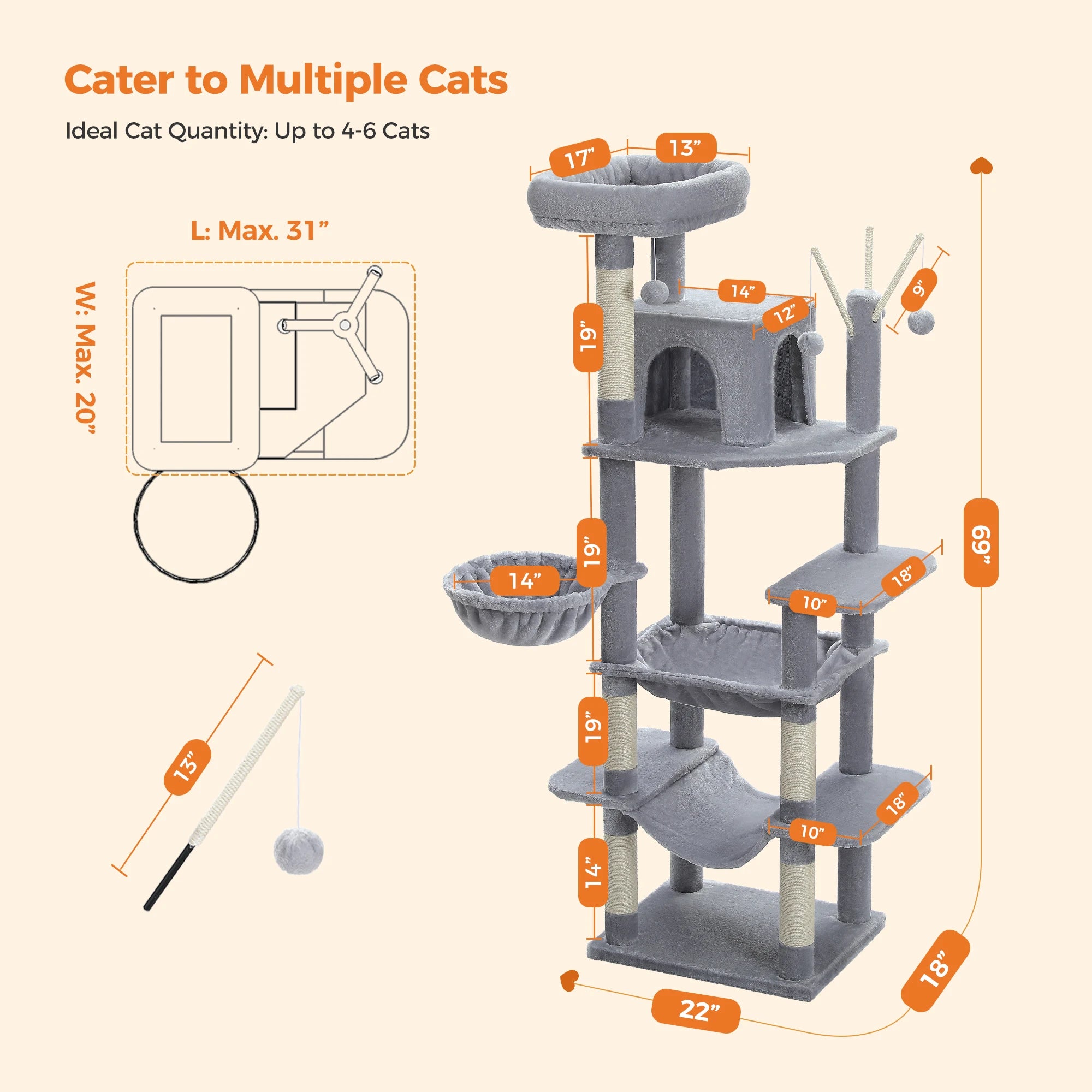 Cater to Multiple Cats

Ideal Cat Quantity: Up to 4-6 Cats

L: Max. 31”

W: Max. 20”

17”
13”
14”
12”
9”
19”
19”
14”
18”
10”
69”
19”
18”
10”
14”
13”
22”
18”