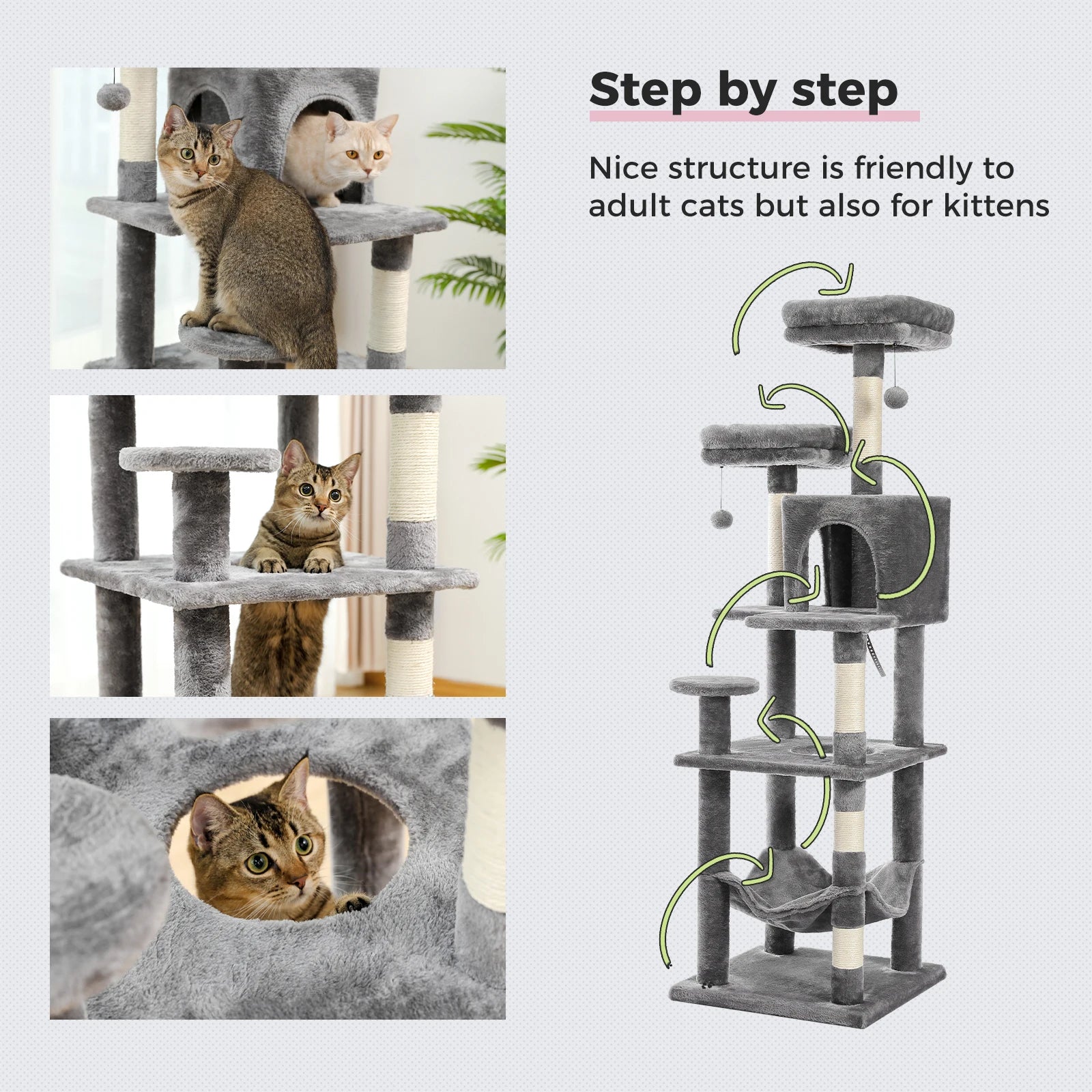 Step by step

Nice structure is friendly to adult cats but also for kittens