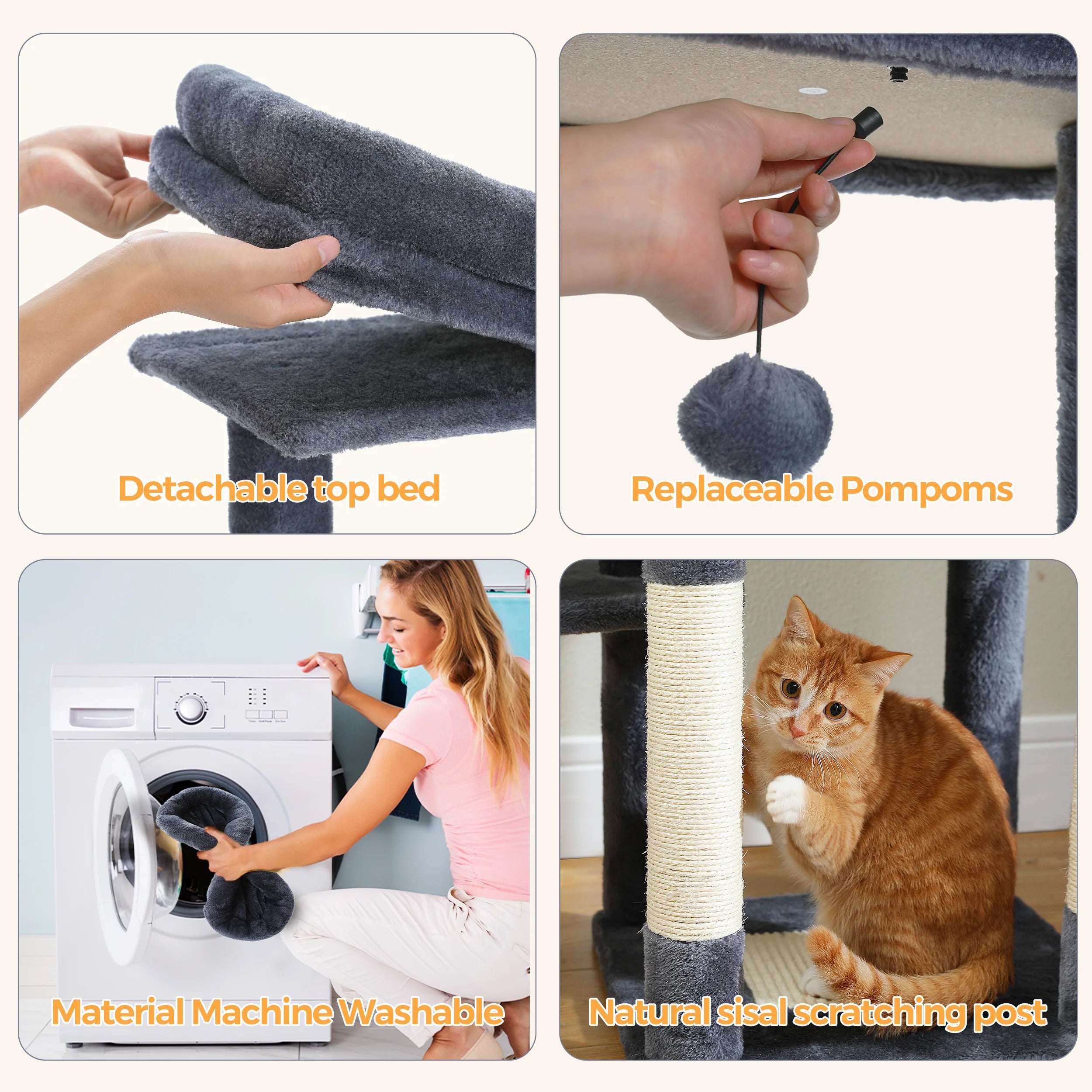 Detachable top bed

Replaceable Pompoms

Material Machine Washable

Natural sisal scratching post